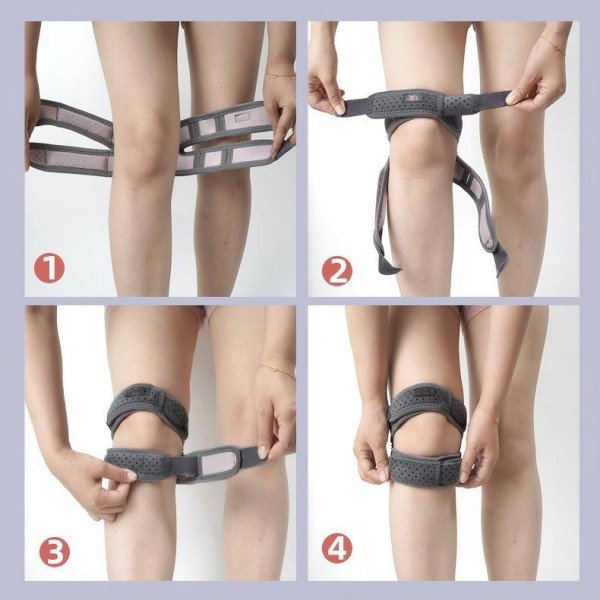 1

2

3

4