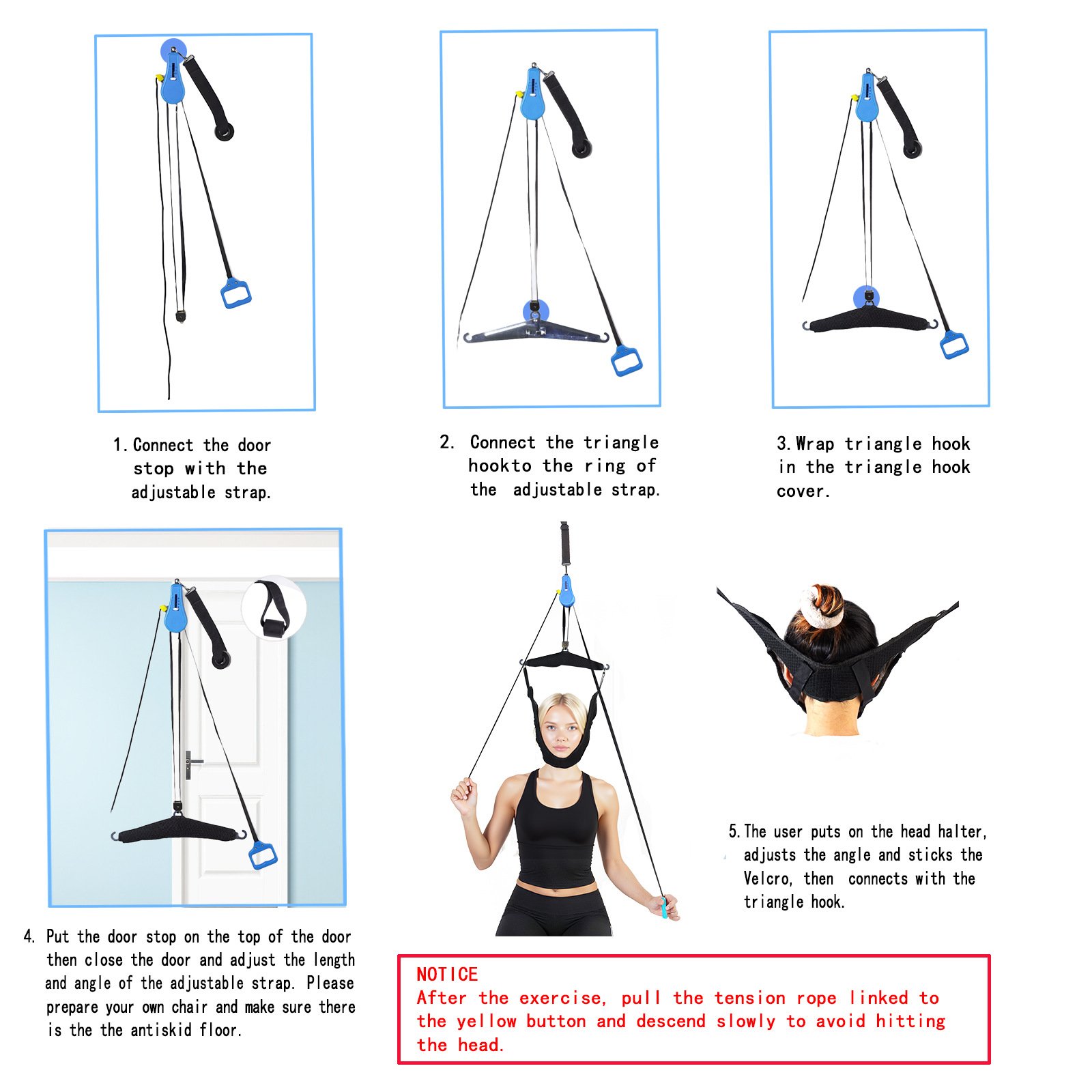 1. Connect the door stop with the adjustable strap.

2. Connect the triangle hookto the ring of the adjustable strap.

3. Wrap triangle hook in the triangle hook cover.

4. Put the door stop on the top of the door then close the door and adjust the length and angle of the adjustable strap. Please prepare your own chair and make sure there is the the antiskid floor.

5. The user puts on the head halter, adjusts the angle and sticks the Velcro, then connects with the triangle hook.

NOTICE
After the exercise, pull the tension rope linked to the yellow button and descend slowly to avoid hitting the head.