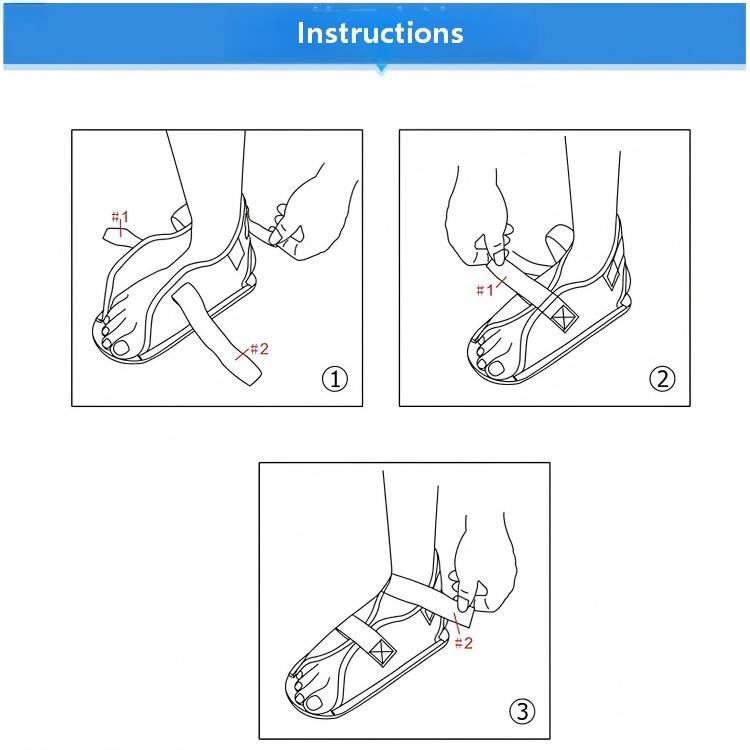 Instructions

#1

#2

①

#1

②

#2

③